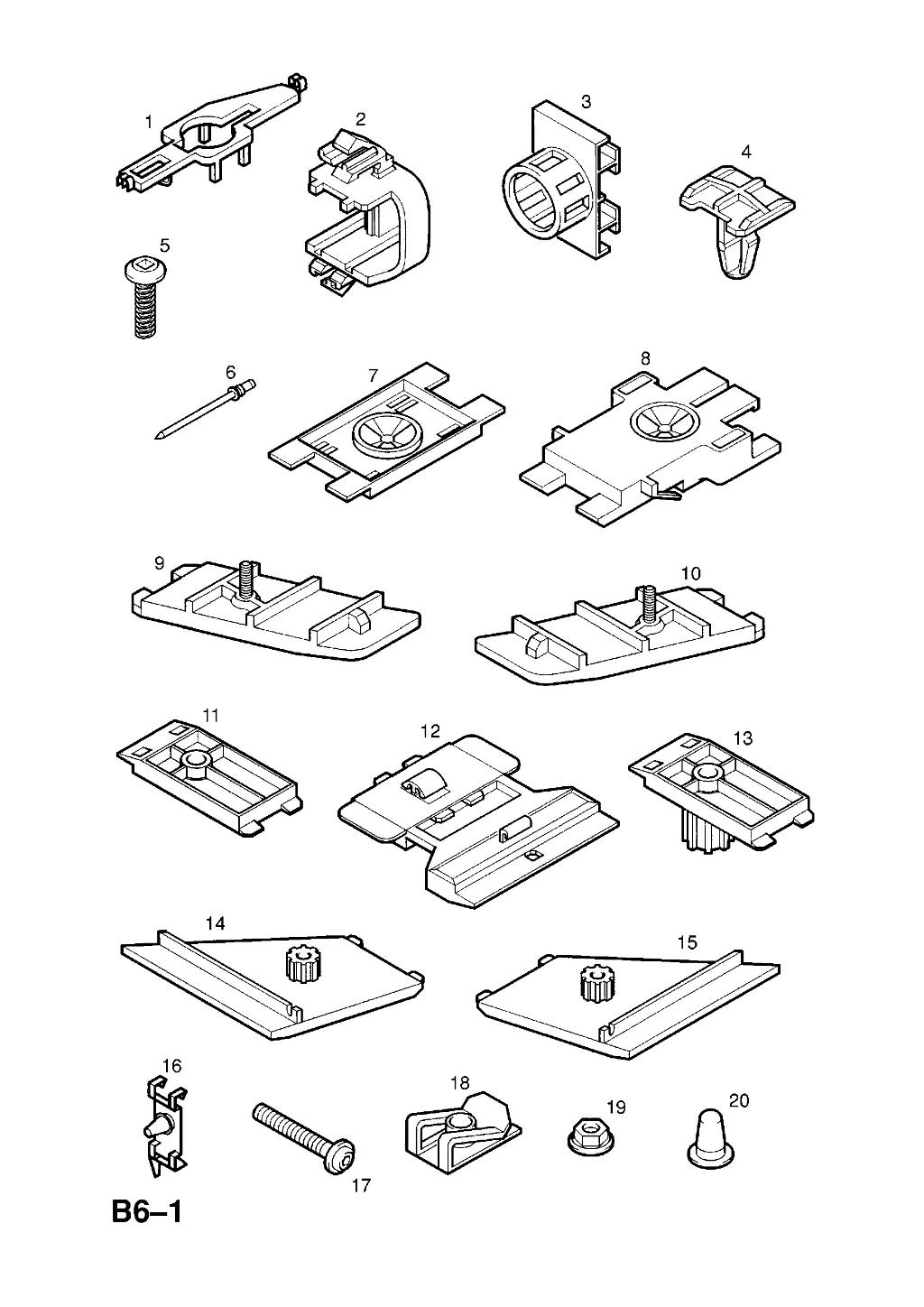 1
2
3
4
5
6
7
8
9
10
11
12
13
14
15
16
17
18
19
20
B6–1