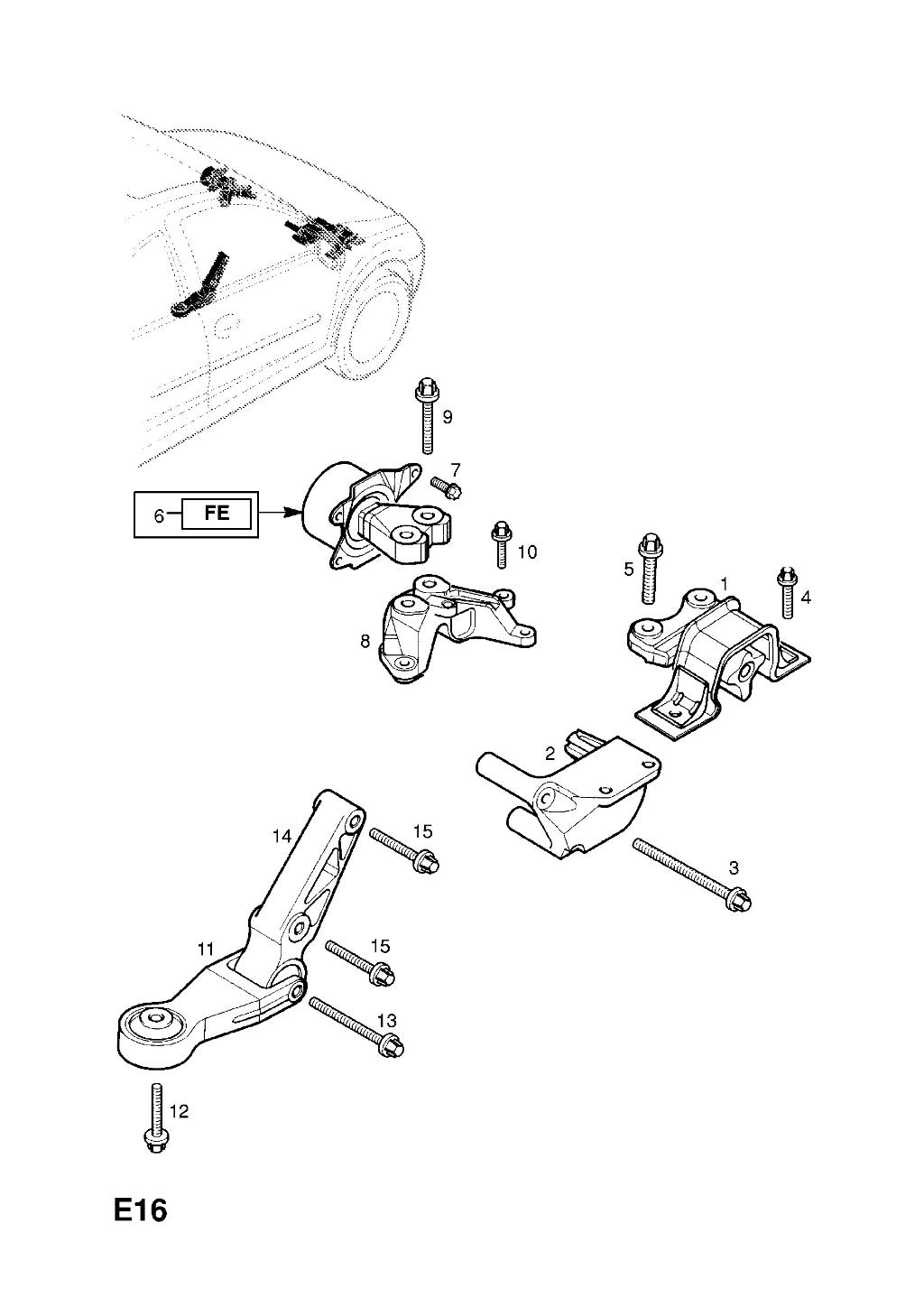 9
7
6 FE
10
5
1
4
8
2
14
15
3
11
15
13
12
E16