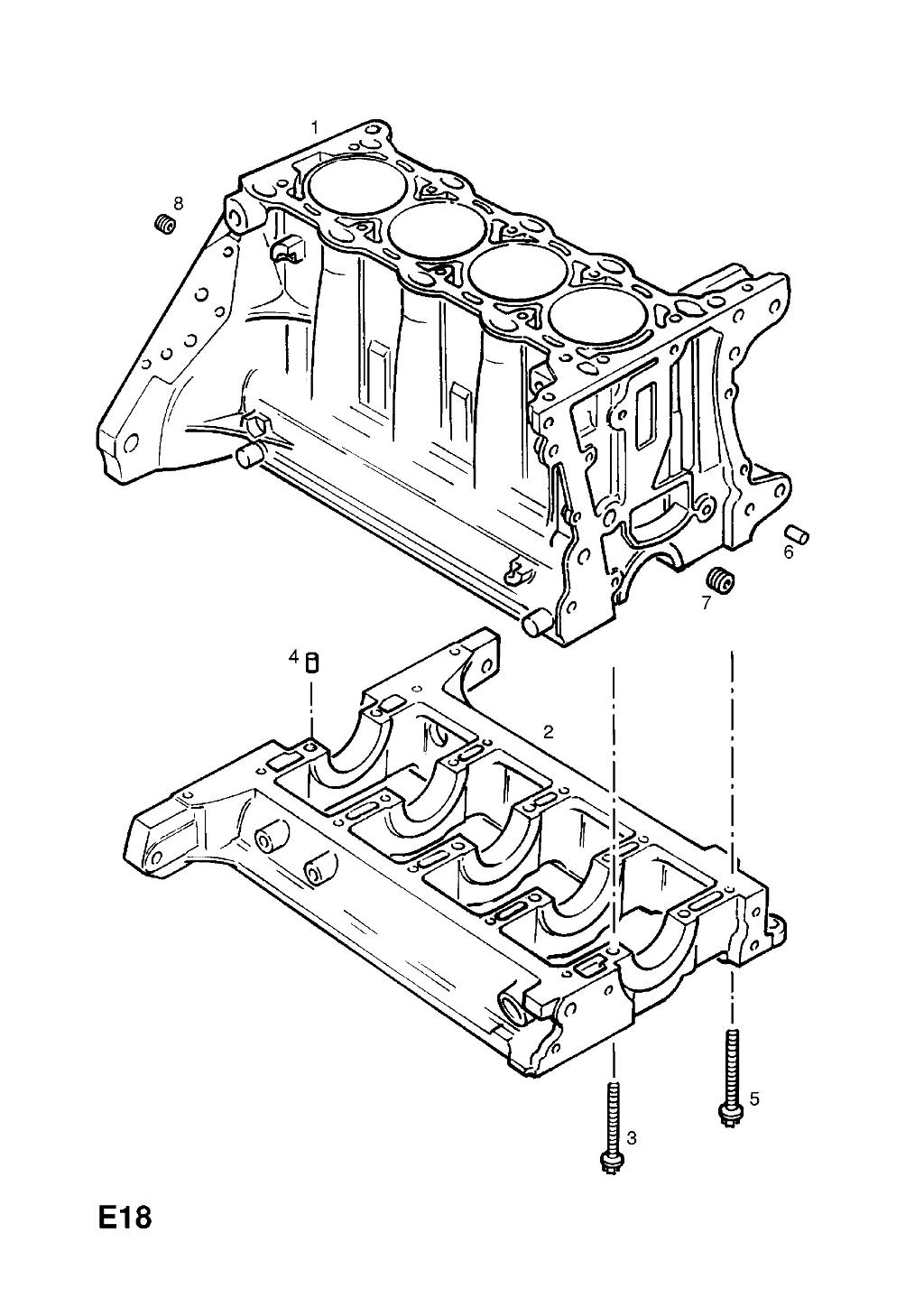 1
8
6
7
4
2
5
3
E18