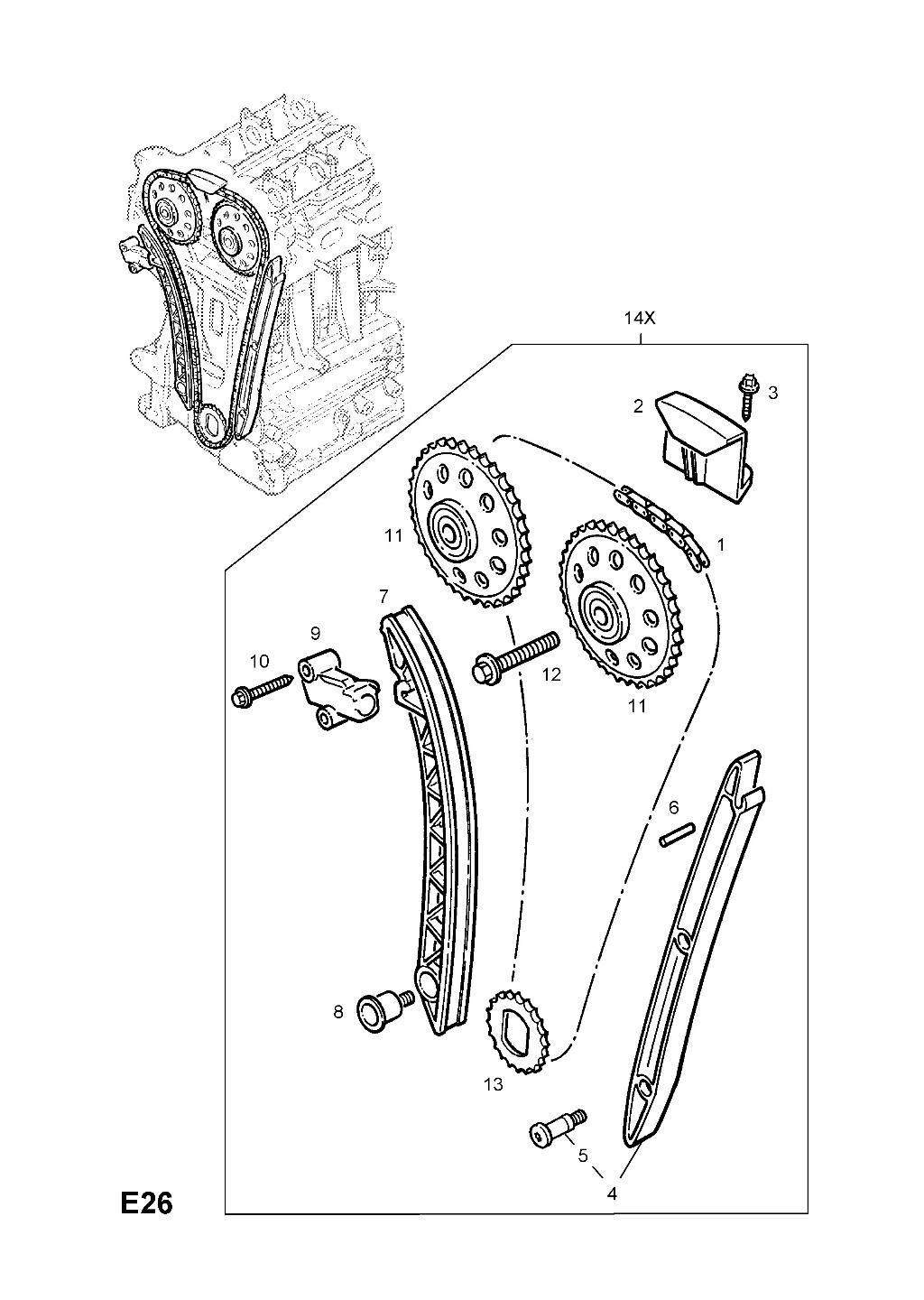 14X

3

2

1

11

7

9

10

12

11

6

8

13

5

4

E26