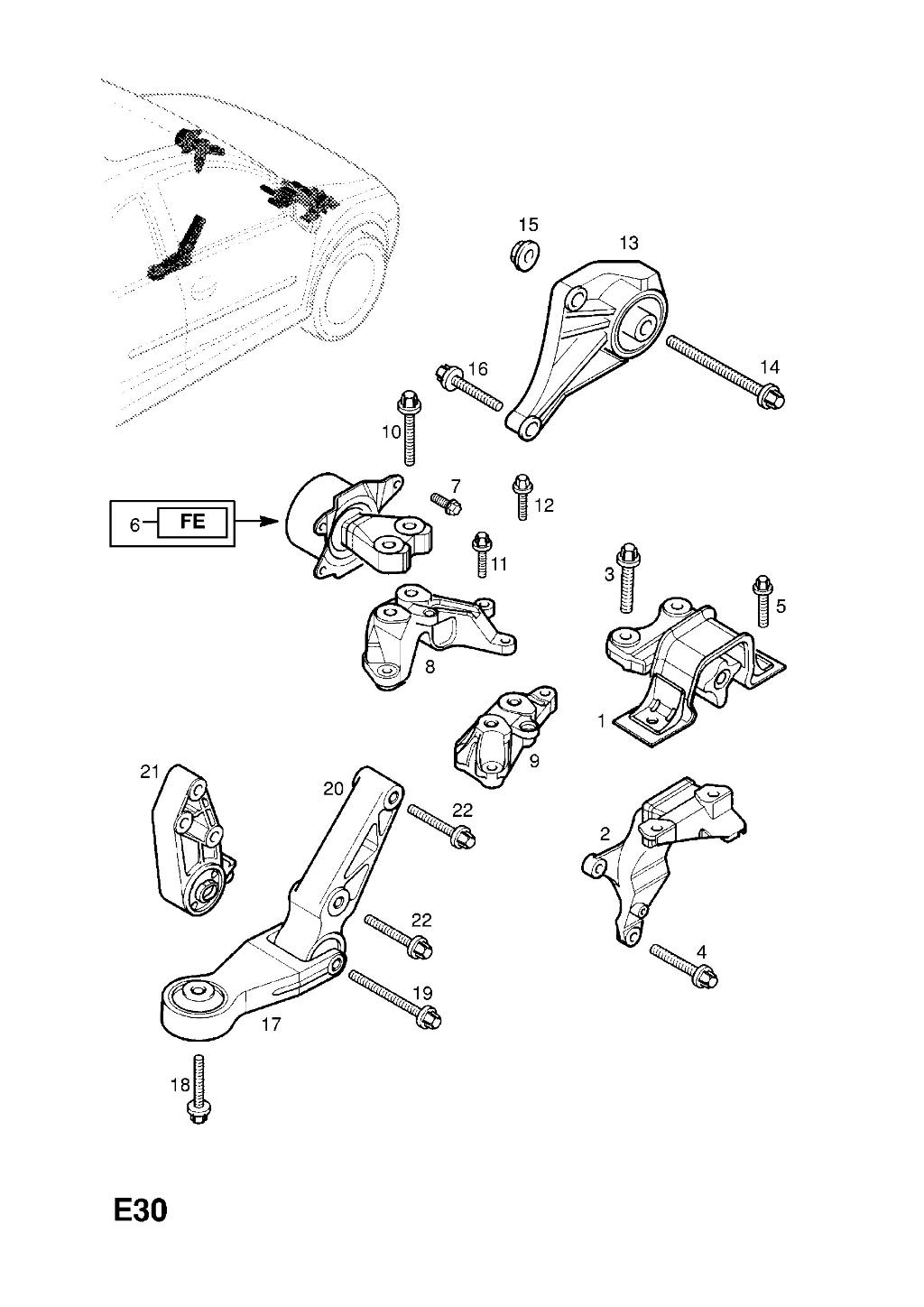 15
13
16
14
10
7
12
6 FE
11
3
5
8
1
9
21
20
22
2
22
4
19
17
18
E30