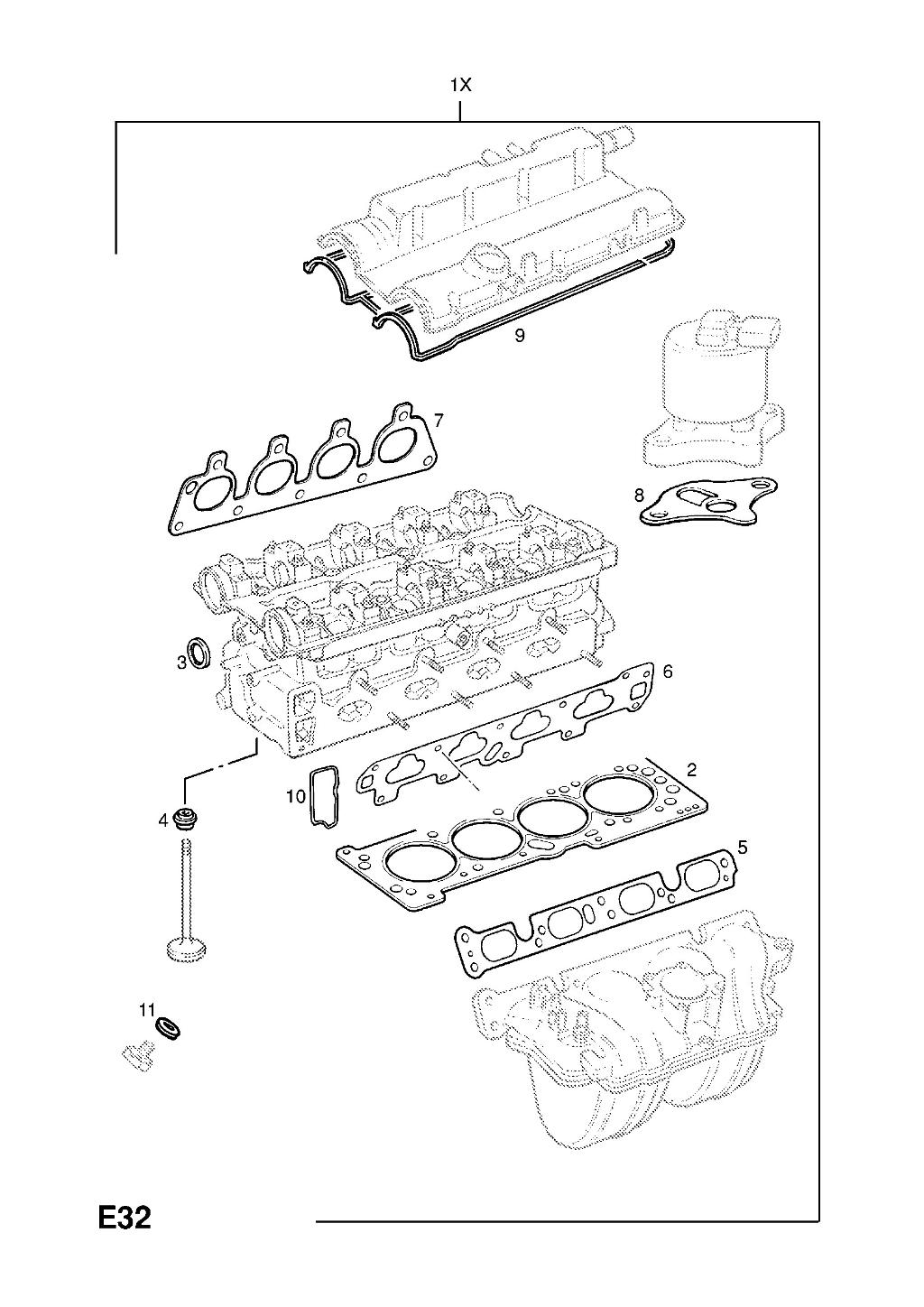 1X

9

7

8

3

6

2

10

4

5

11

E32