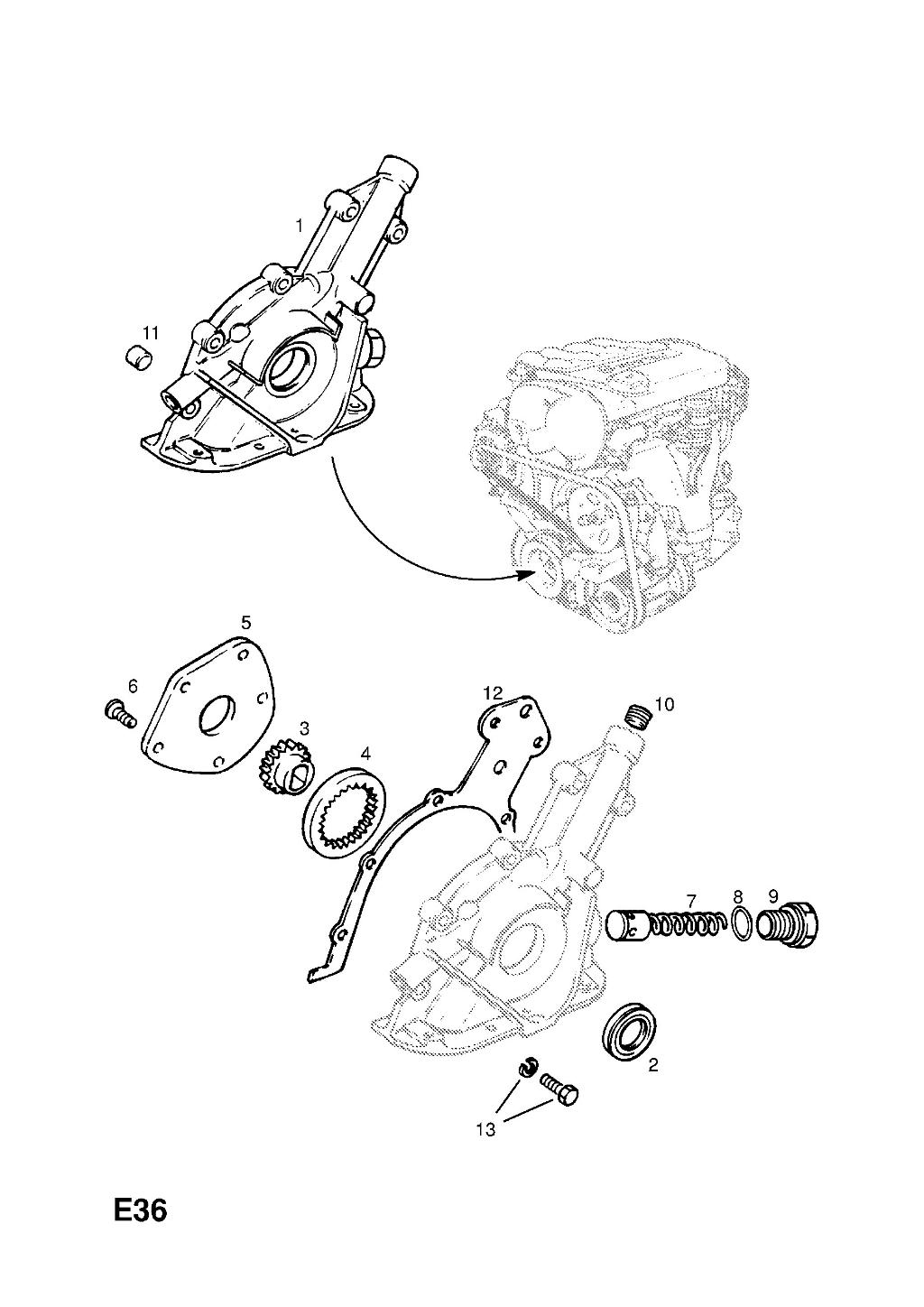 1
11
5
6
3
4
12
10
7
8
9
2
13
E36