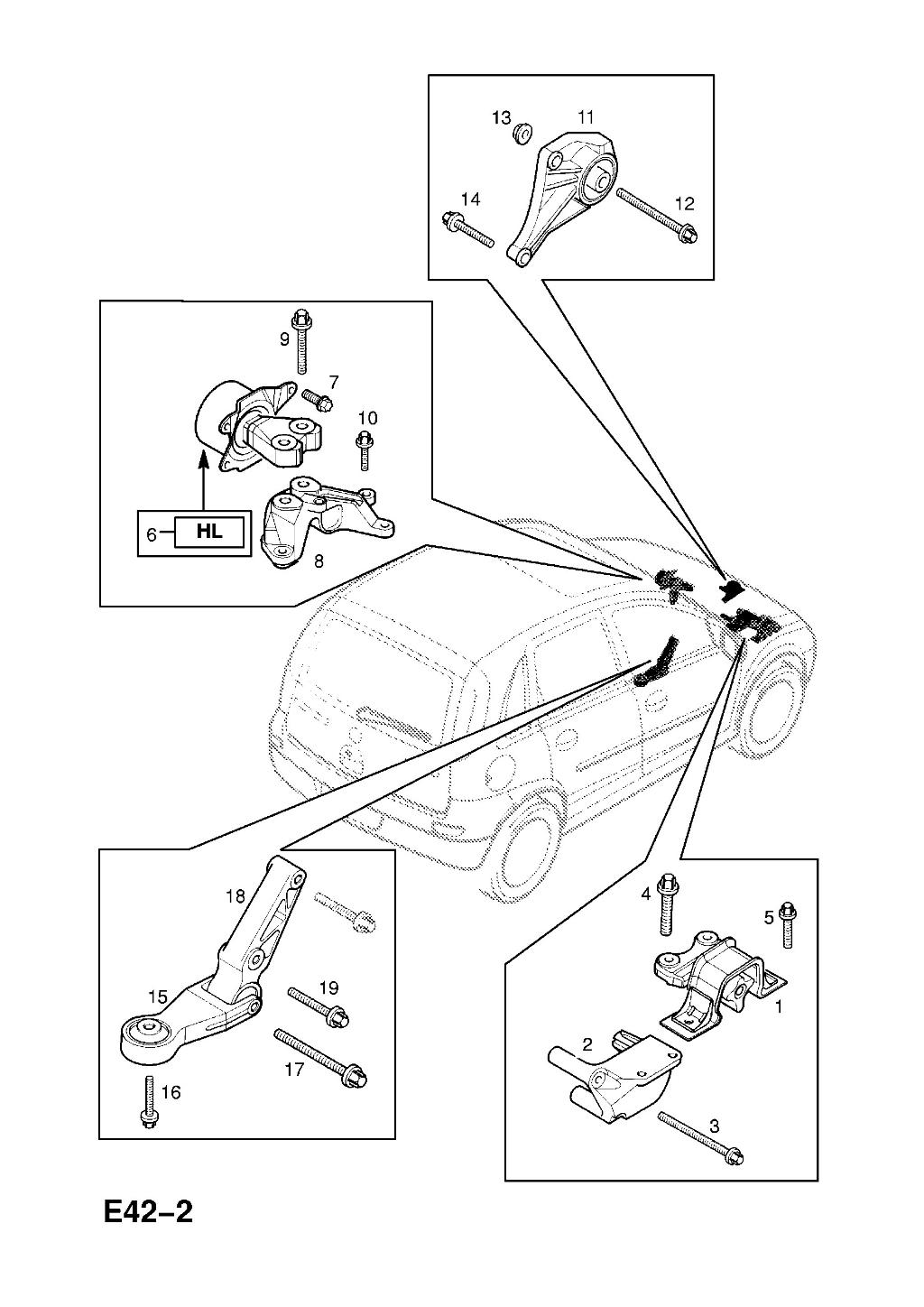 13
11
14
12
9
7
10
6
HL
8
18
19
15
17
16
4
5
1
2
3
E42–2