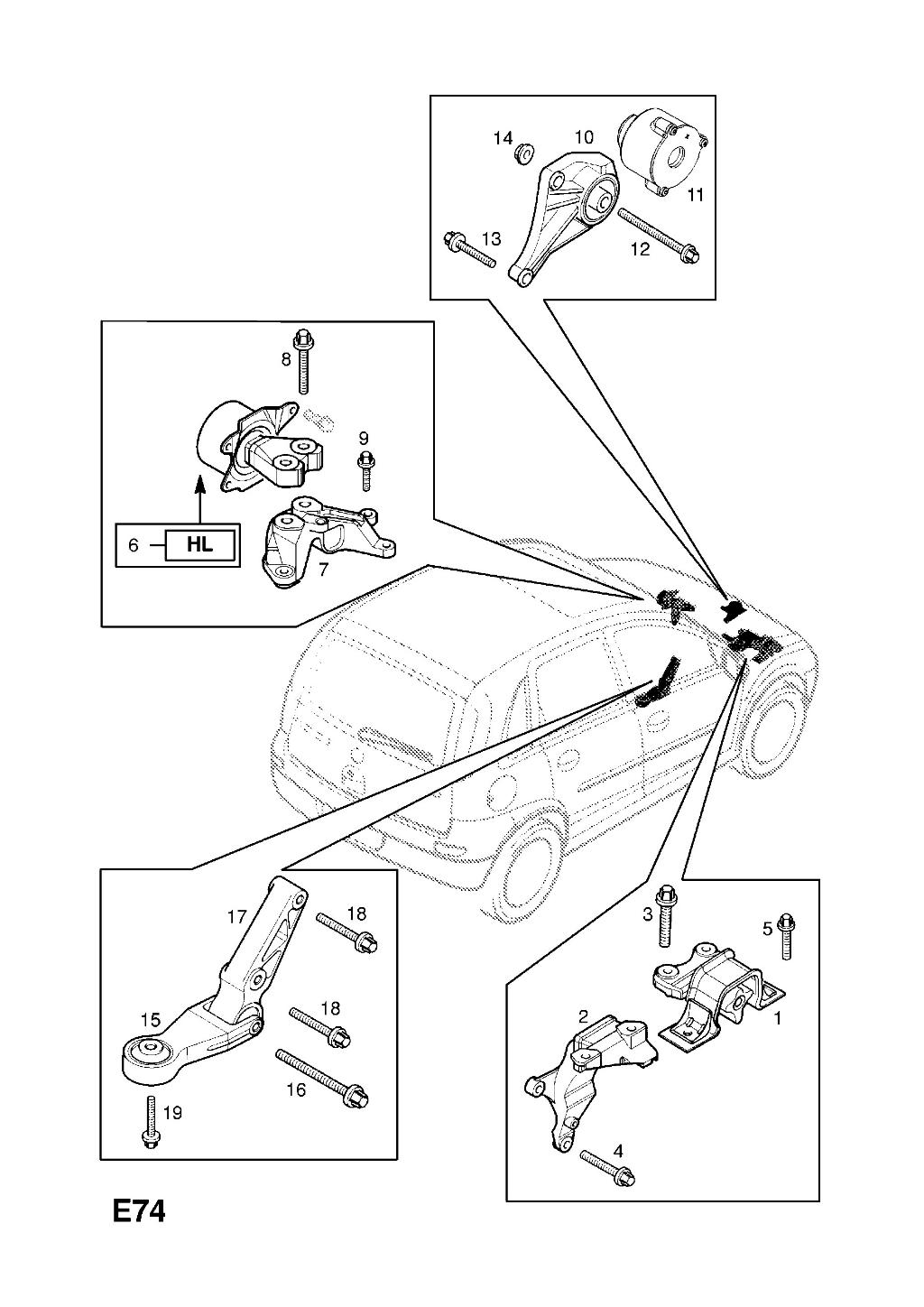 14
10
11
13
12

8
9
6
HL
7

17
18
18
15
16
19

3
5
2
1
4

E74