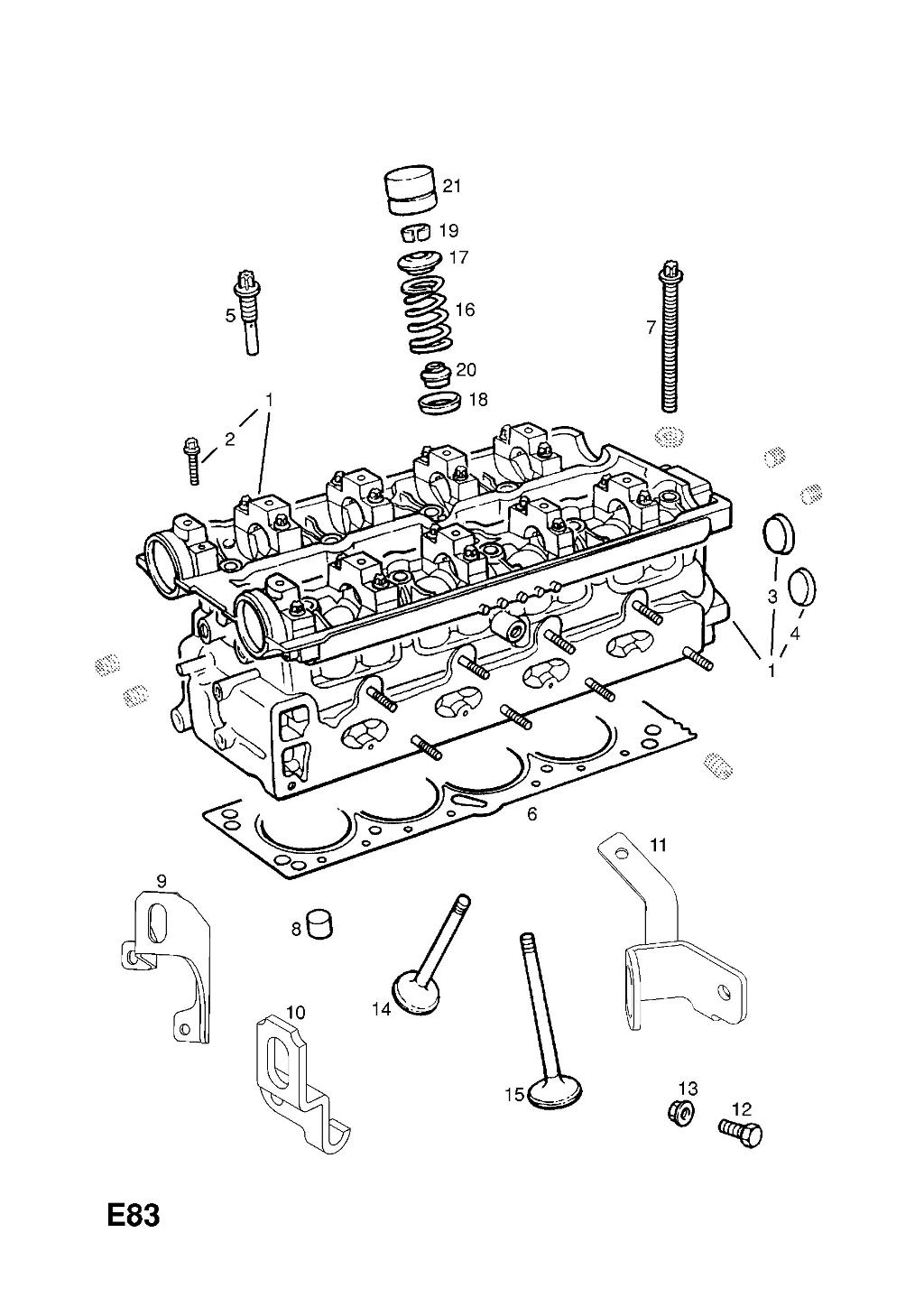 21
19
17
16
5
7
20
18
1
2
3
4
1
6
11
9
8
14
10
15
13
12
E83