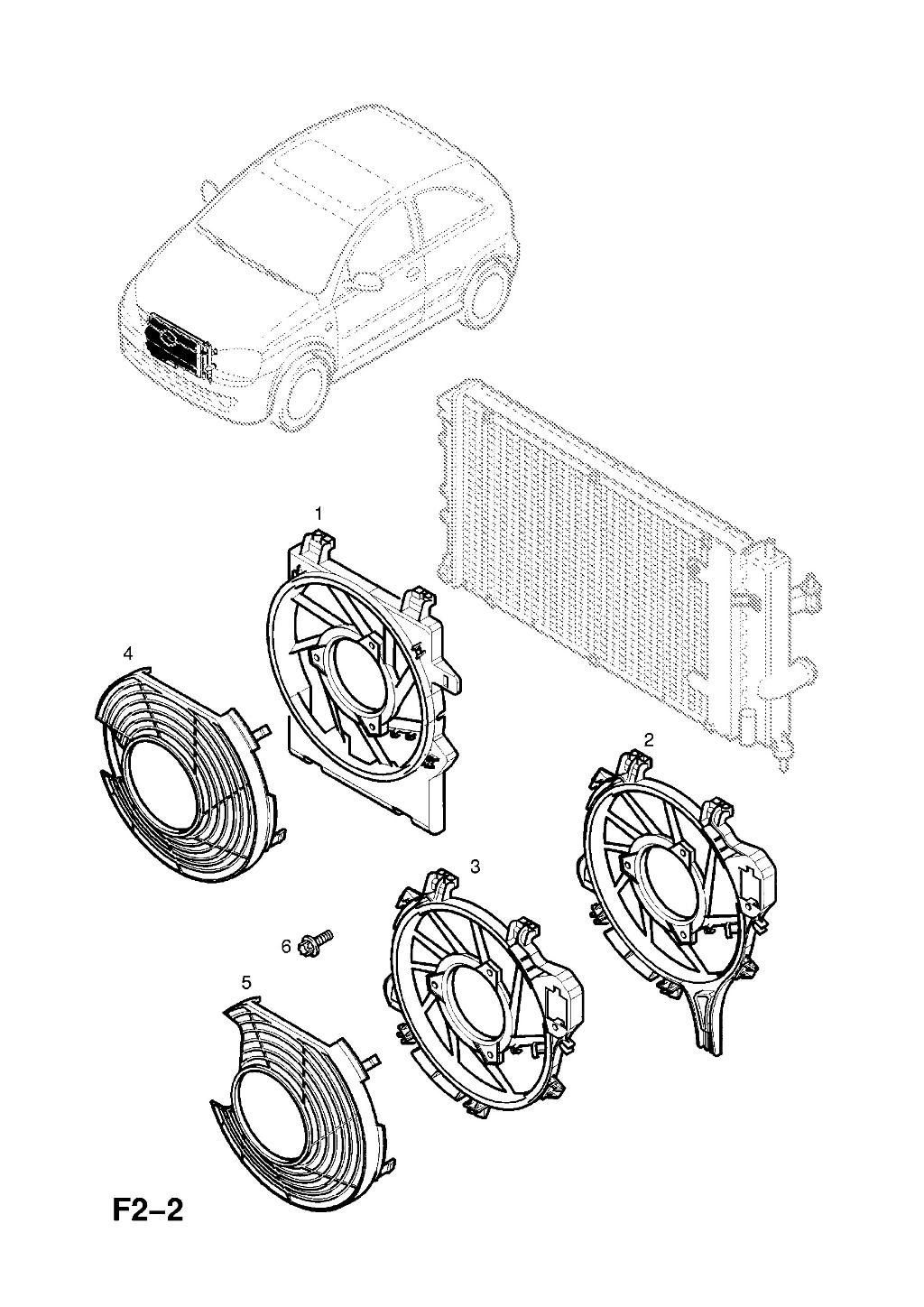 1
4
2
3
6
5
F2–2