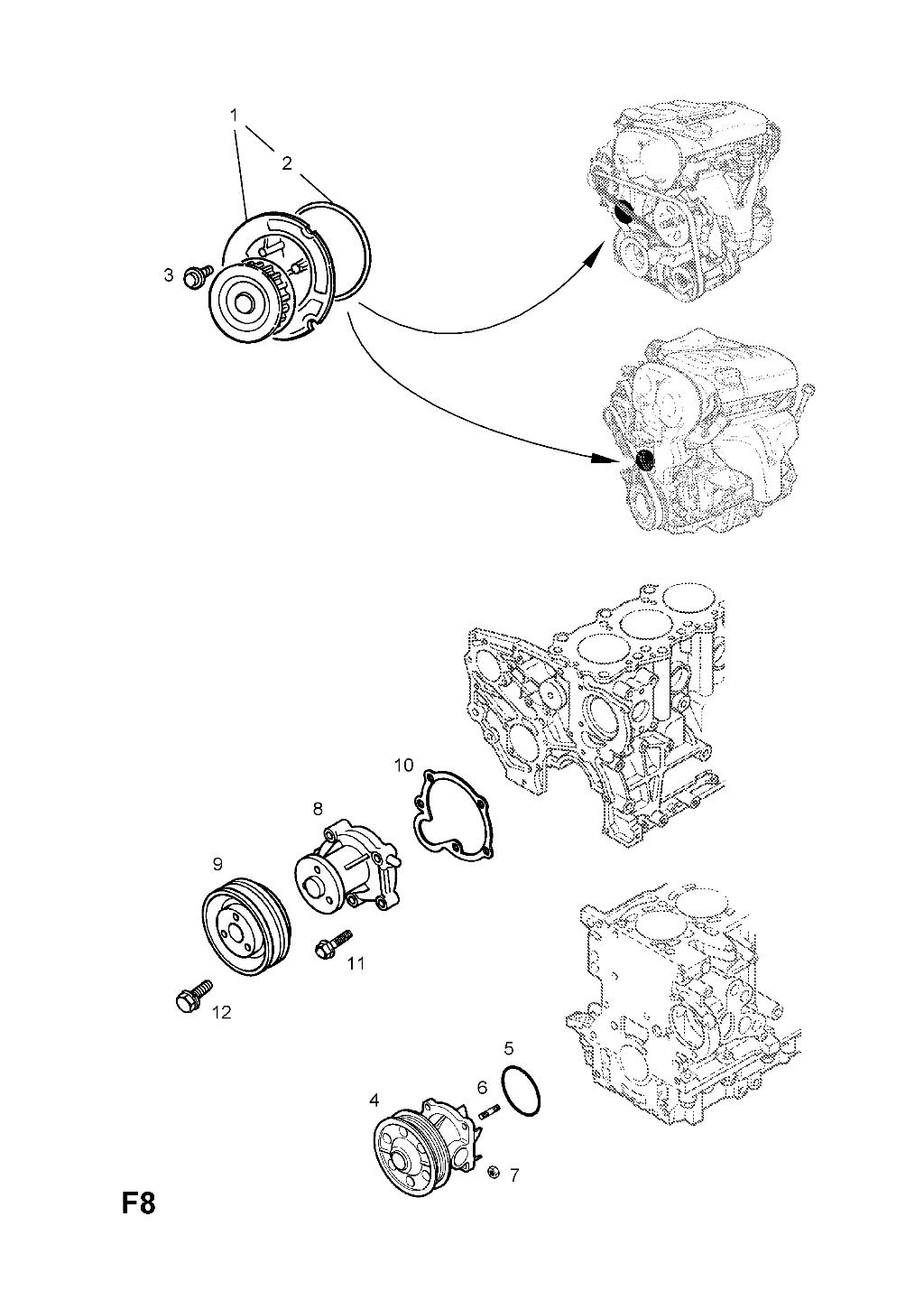 1
2
3
10
8
9
11
12
5
6
4
7
F8