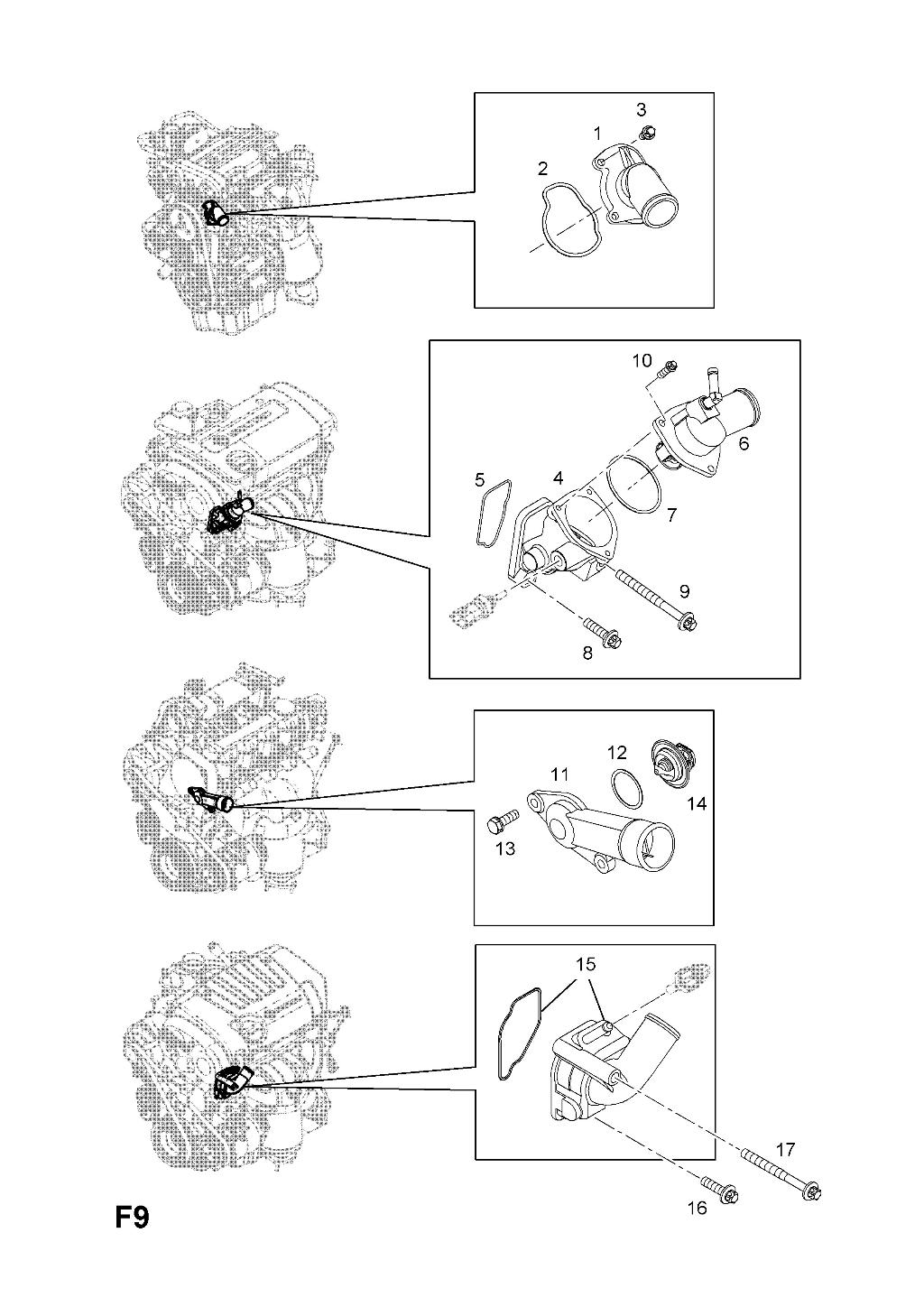 3
1
2
10
6
5
4
7
9
8
12
11
14
13
15
17
16
F9