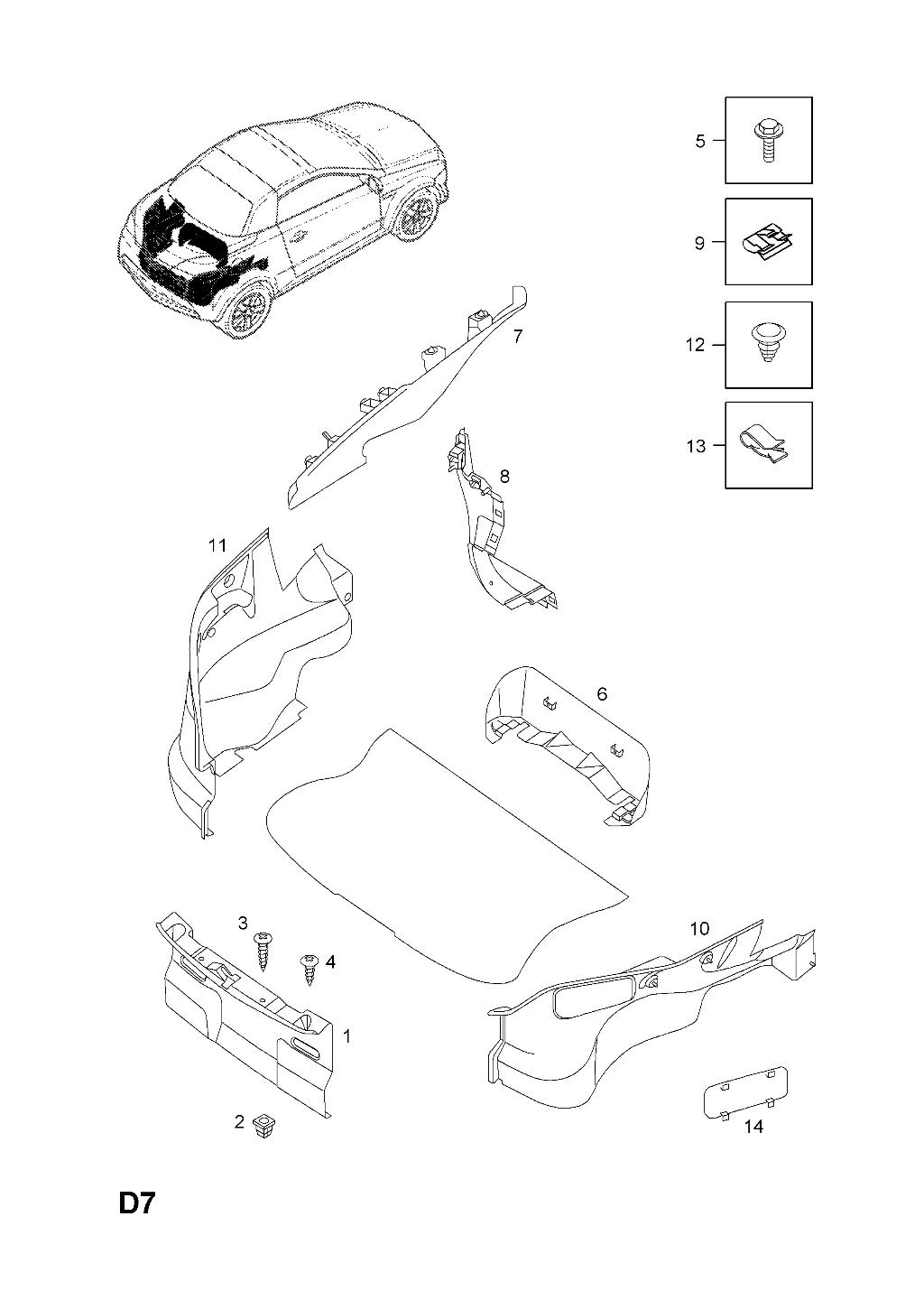 5
9
12
13
7
8
11
6
3
4
10
1
2
14
D7