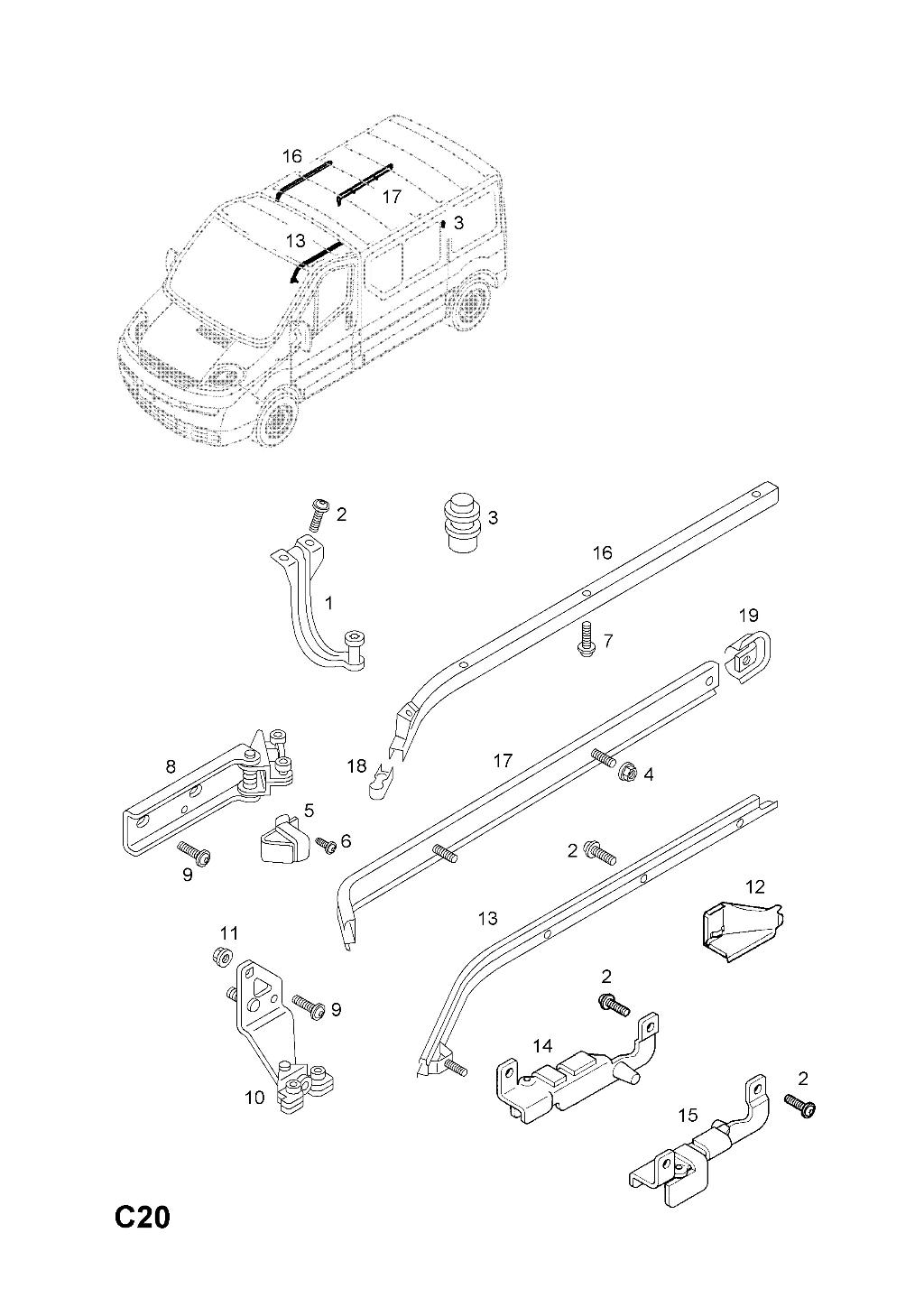 16
17
3
13
2
3
16
1
7
19
8
18
17
4
5
6
9
2
12
11
13
9
2
14
10
2
15
C20