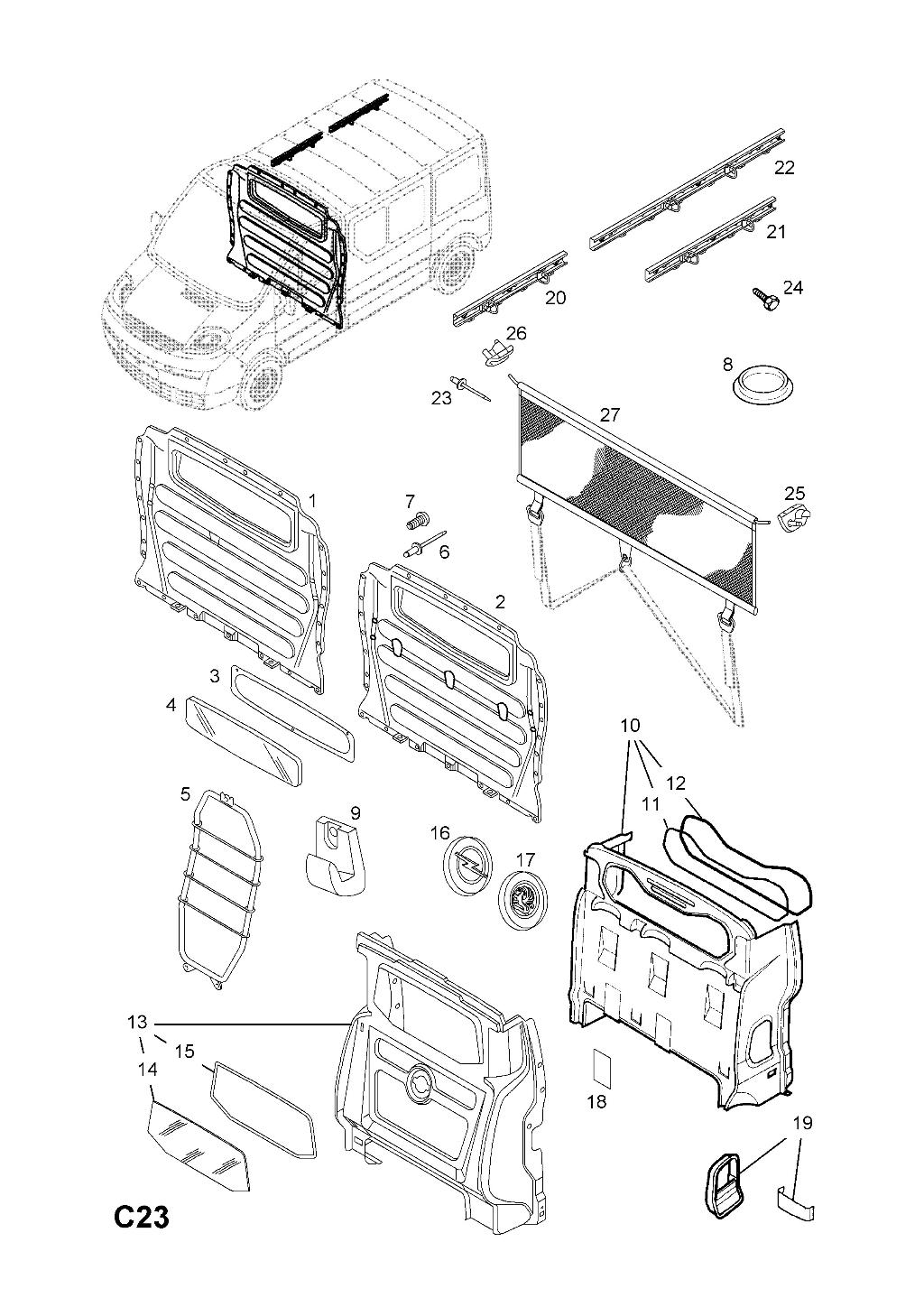 22
21
24
20
26
8
23
27
25
1
7
6
2
3
4
10
12
11
5
9
16
17
13
15
14
18
19
C23