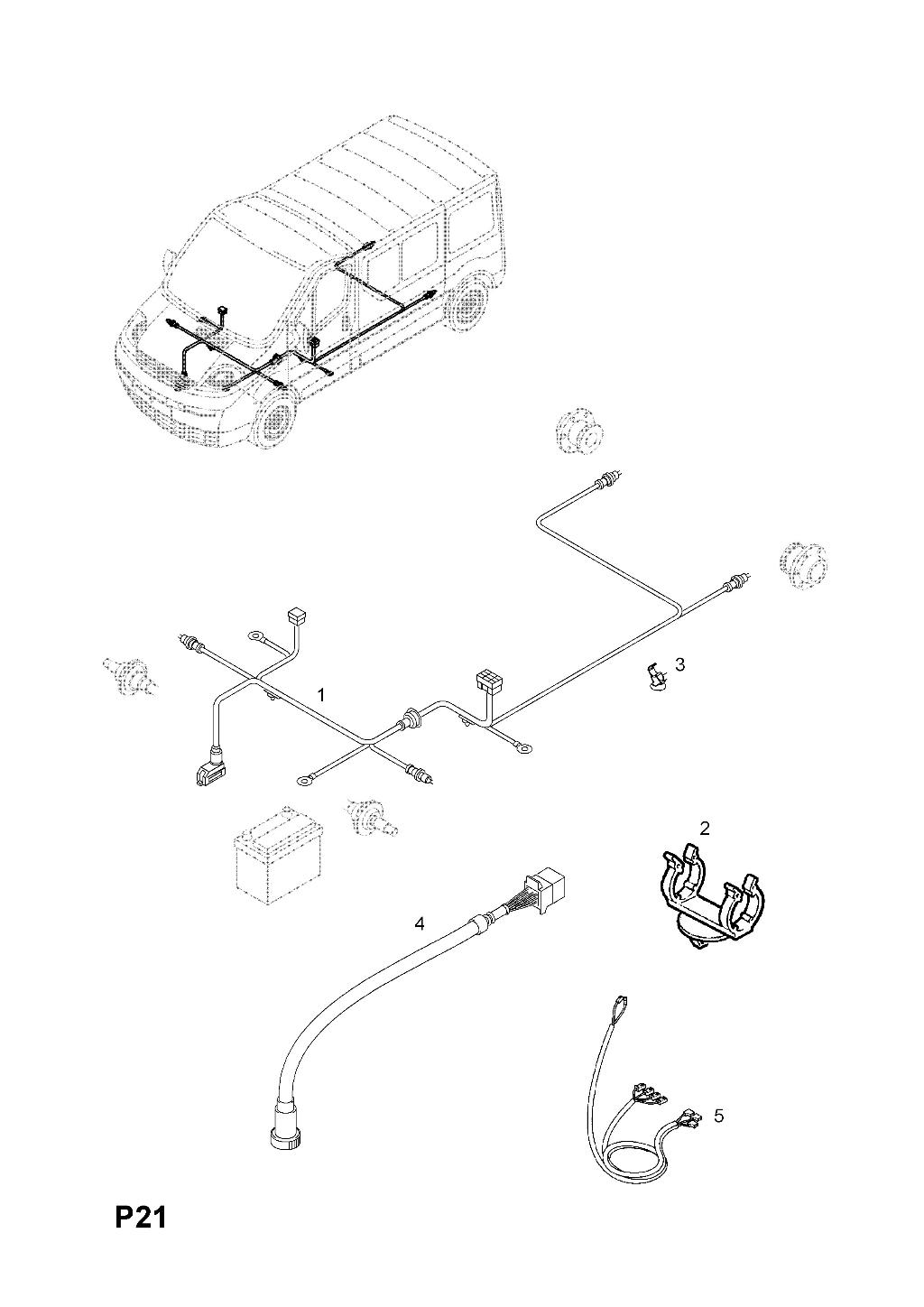 3

1

2

4

5

P21