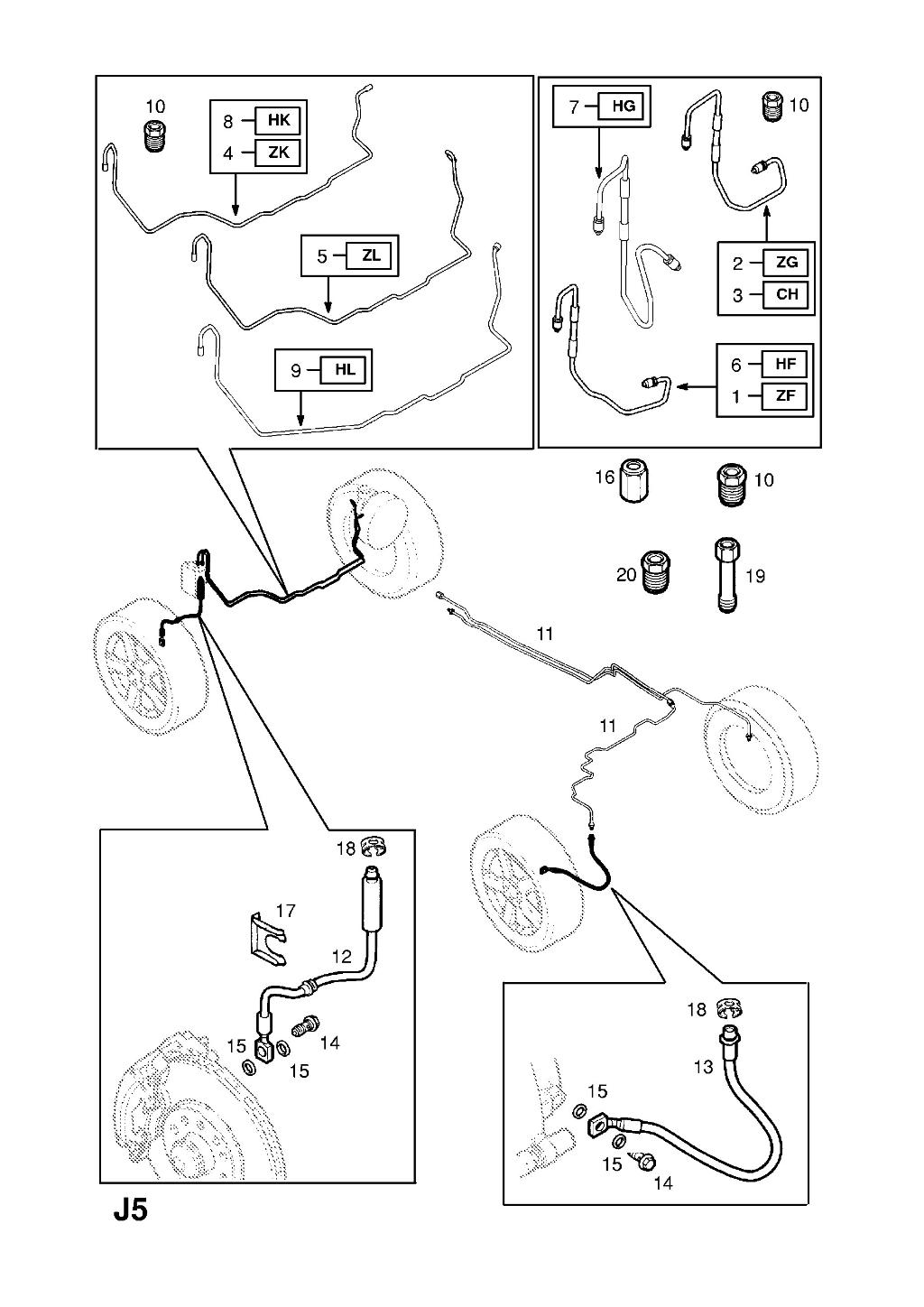 10

8 HK
4 ZK

5 ZL

9 HL

7 HG

10

2 ZG
3 CH

6 HF
1 ZF

16

10

20

19

11

11

18

17

12

15

14

15

18

13

15

15

14

J5