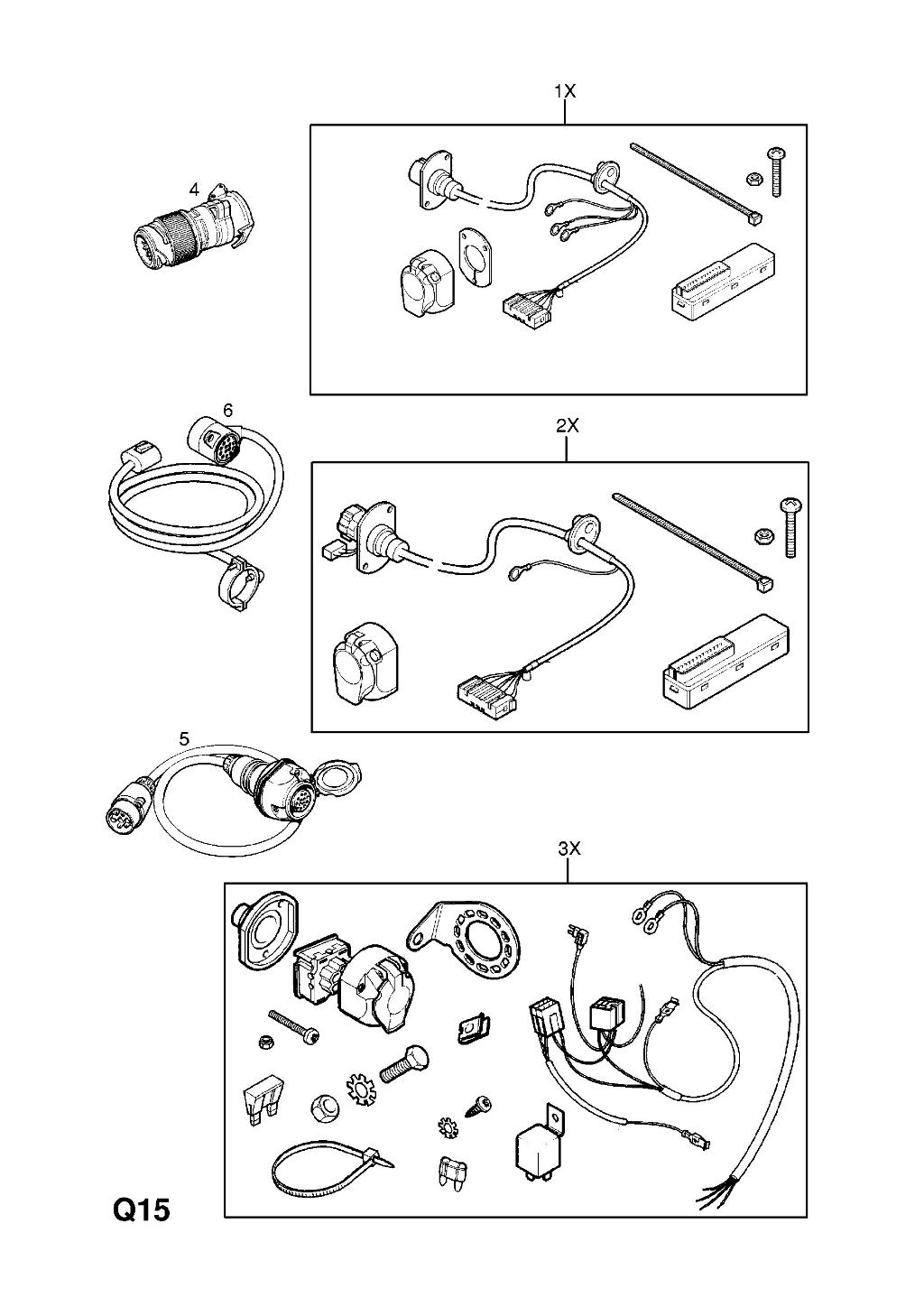 1X

4

6

2X

5

3X

Q15