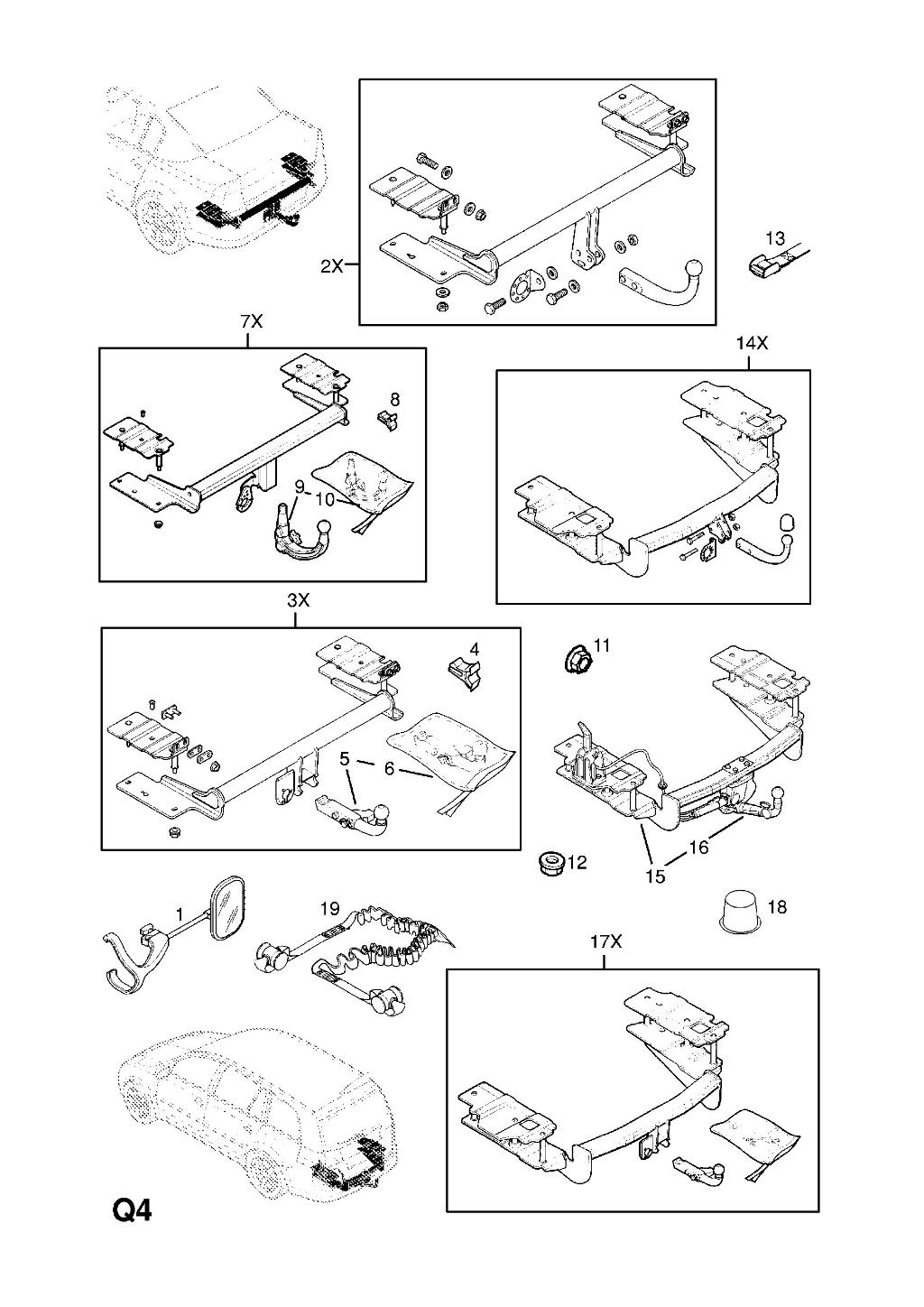 2X
13
7X
8
9
10
14X
3X
4
5
6
11
12
15
16
1
19
18
17X
Q4