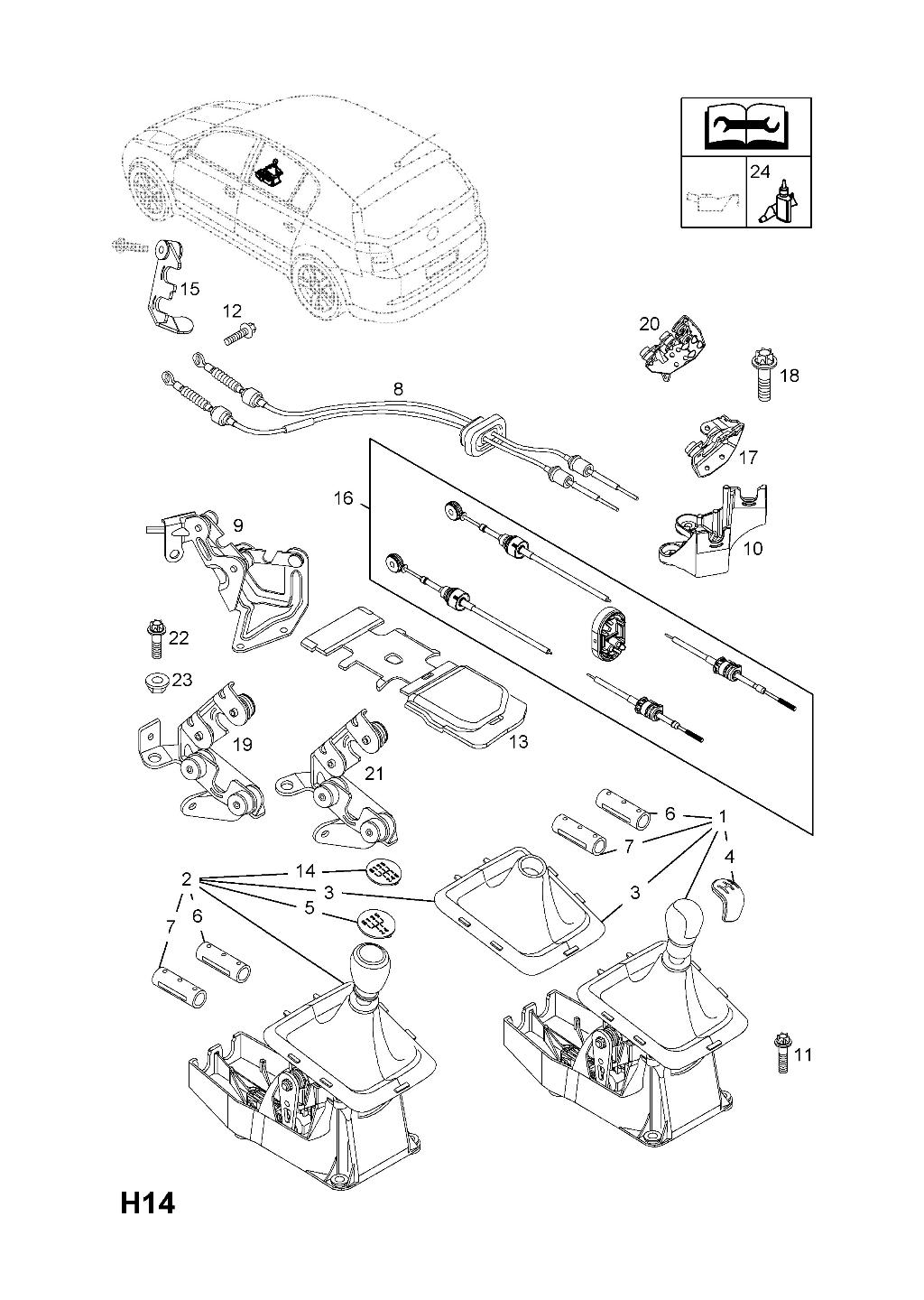 24

15

12

20

18

8

17

16

9

10

22

23

13

19

21

6

1

7

4

2

14

3

3

5

7

6

11

H14