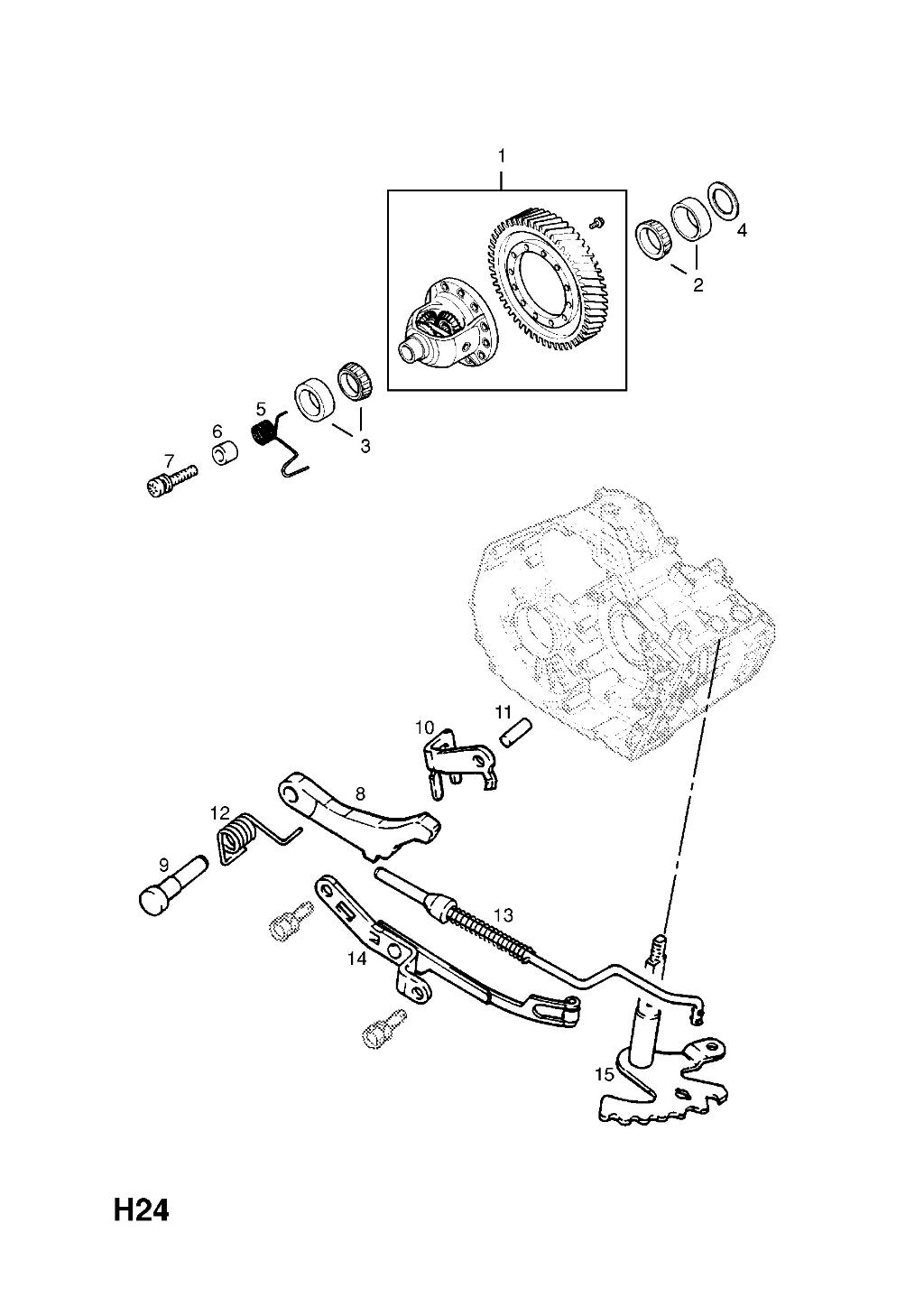 1
4
2
5
6
3
7
10
11
8
12
9
13
14
15
H24