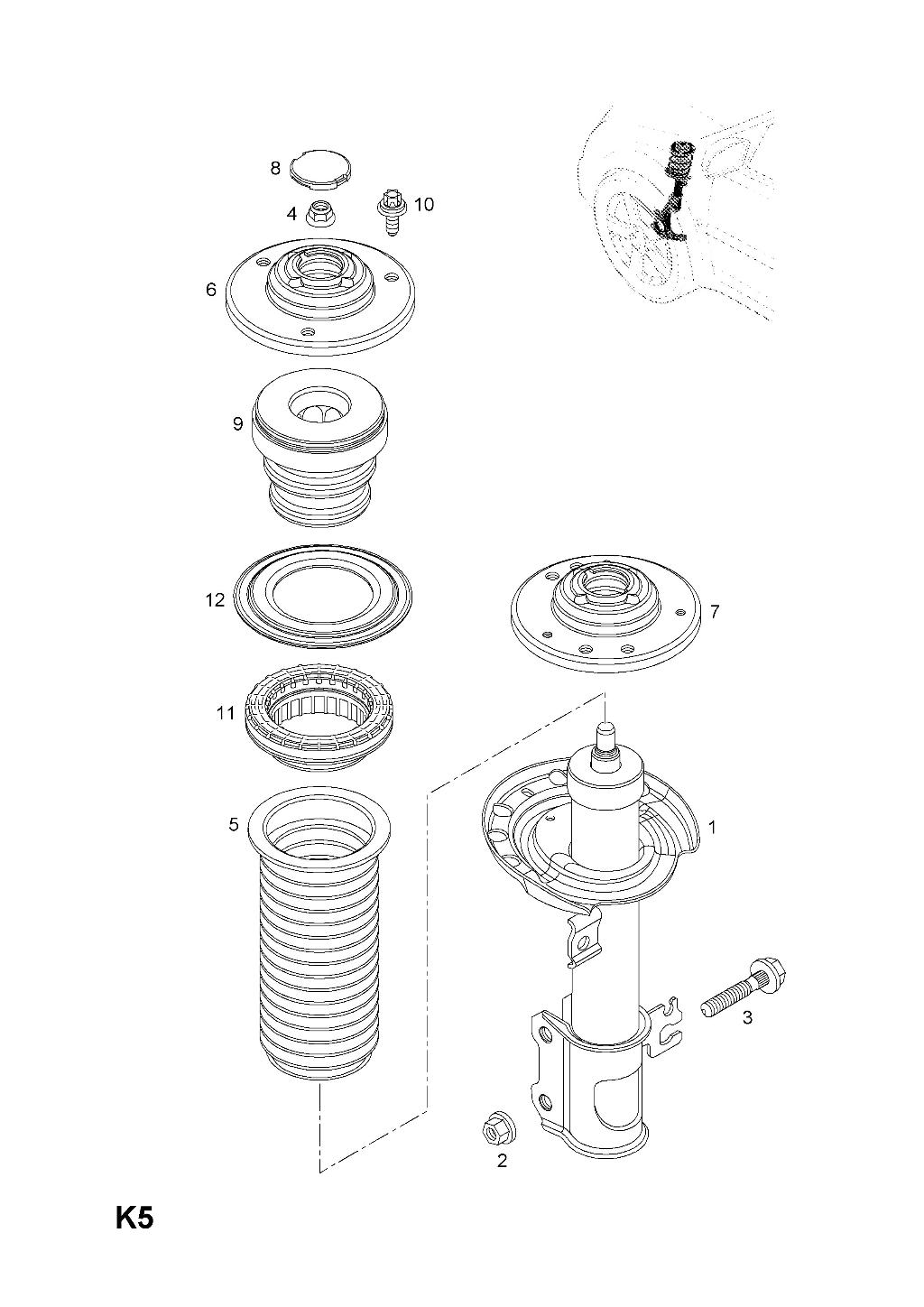 8
4
10
6
9
12
7
11
5
1
3
2
K5